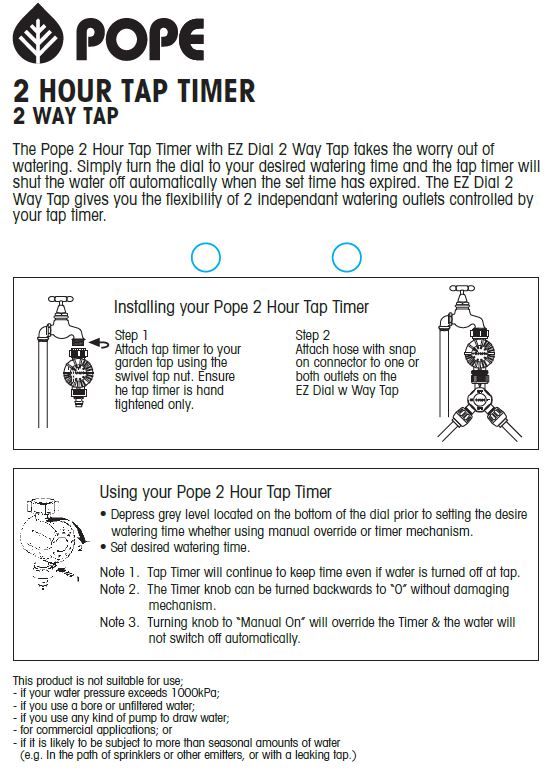 POPE

2 HOUR TAP TIMER
2 WAY TAP

The Pope 2 Hour Tap Timer with EZ Dial 2 Way Tap takes the worry out of watering. Simply turn the dial to your desired watering time and the tap timer will shut the water off automatically when the set time has expired. The EZ Dial 2 Way Tap gives you the flexibility of 2 independant watering outlets controlled by your tap timer.

Installing your Pope 2 Hour Tap Timer

Step 1
Attach tap timer to your garden tap using the swivel tap nut. Ensure he tap timer is hand tightened only.

Step 2
Attach hose with snap on connector to one or both outlets on the EZ Dial w Way Tap

Using your Pope 2 Hour Tap Timer

• Depress grey level located on the bottom of the dial prior to setting the desire watering time whether using manual override or timer mechanism.
• Set desired watering time.

Note 1. Tap Timer will continue to keep time even if water is turned off at tap.
Note 2. The Timer knob can be turned backwards to "O" without damaging mechanism.
Note 3. Turning knob to "Manual On" will override the Timer & the water will not switch off automatically.

This product is not suitable for use;
- if your water pressure exceeds 1000kPa;
- if you use a bore or unfiltered water;
- if you use any kind of pump to draw water;
- for commercial applications; or
- if it is likely to be subject to more than seasonal amounts of water (e.g. In the path of sprinklers or other emitters, or with a leaking tap.)